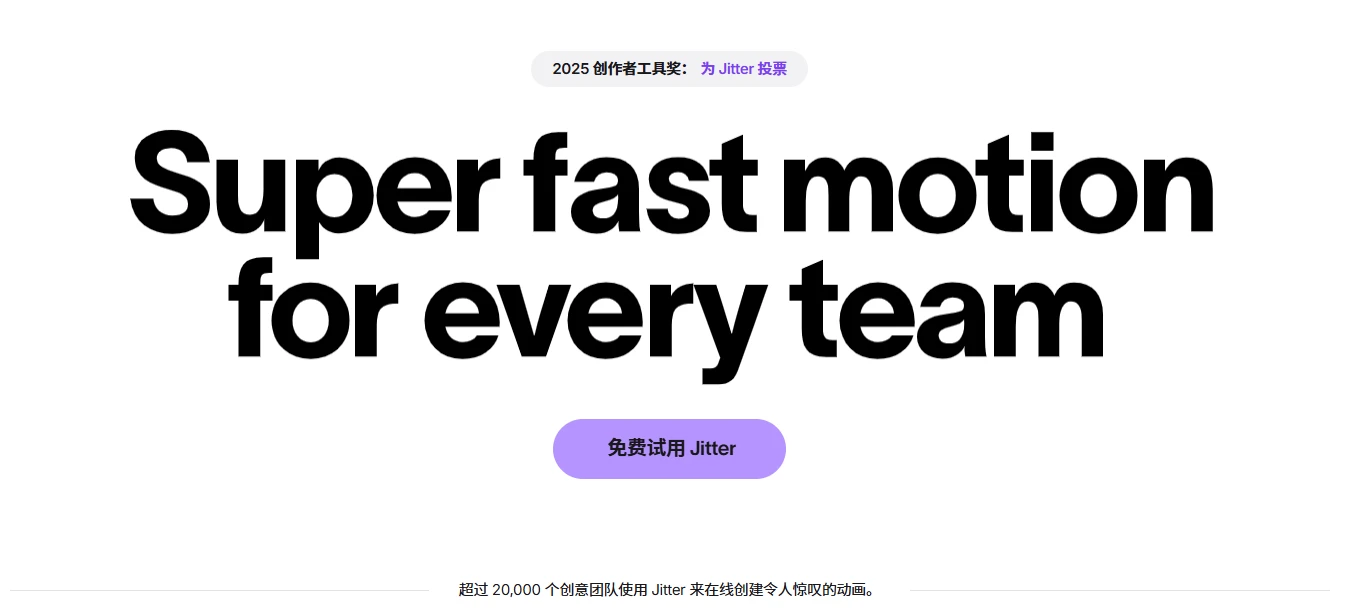 2025 创作者工具奖： 为 Jitter 投票

Super fast motion for every team

免费试用 Jitter

超过 20,000 个创意团队使用 Jitter 来在线创建令人惊叹的动画。