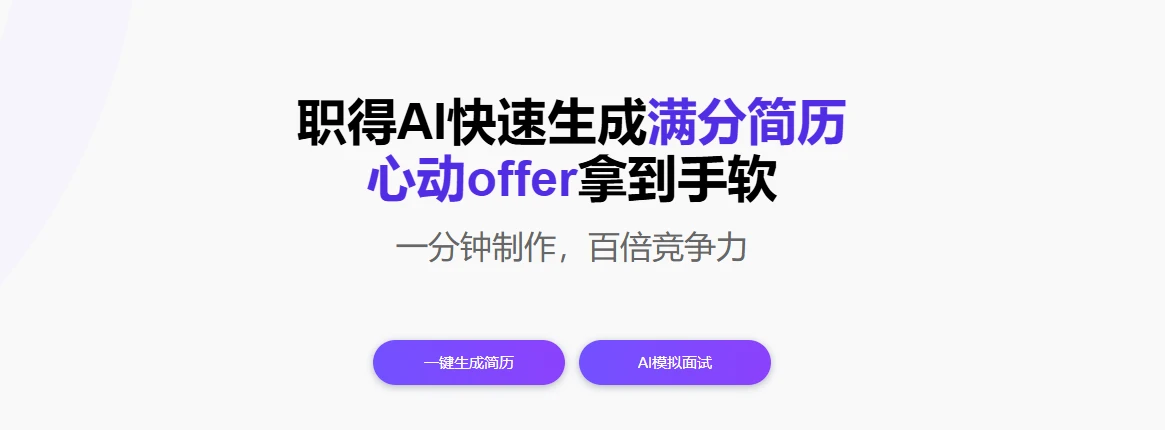 职得AI快速生成满分简历
心动offer拿到手软

一分钟制作，百倍竞争力

一键生成简历

AI模拟面试